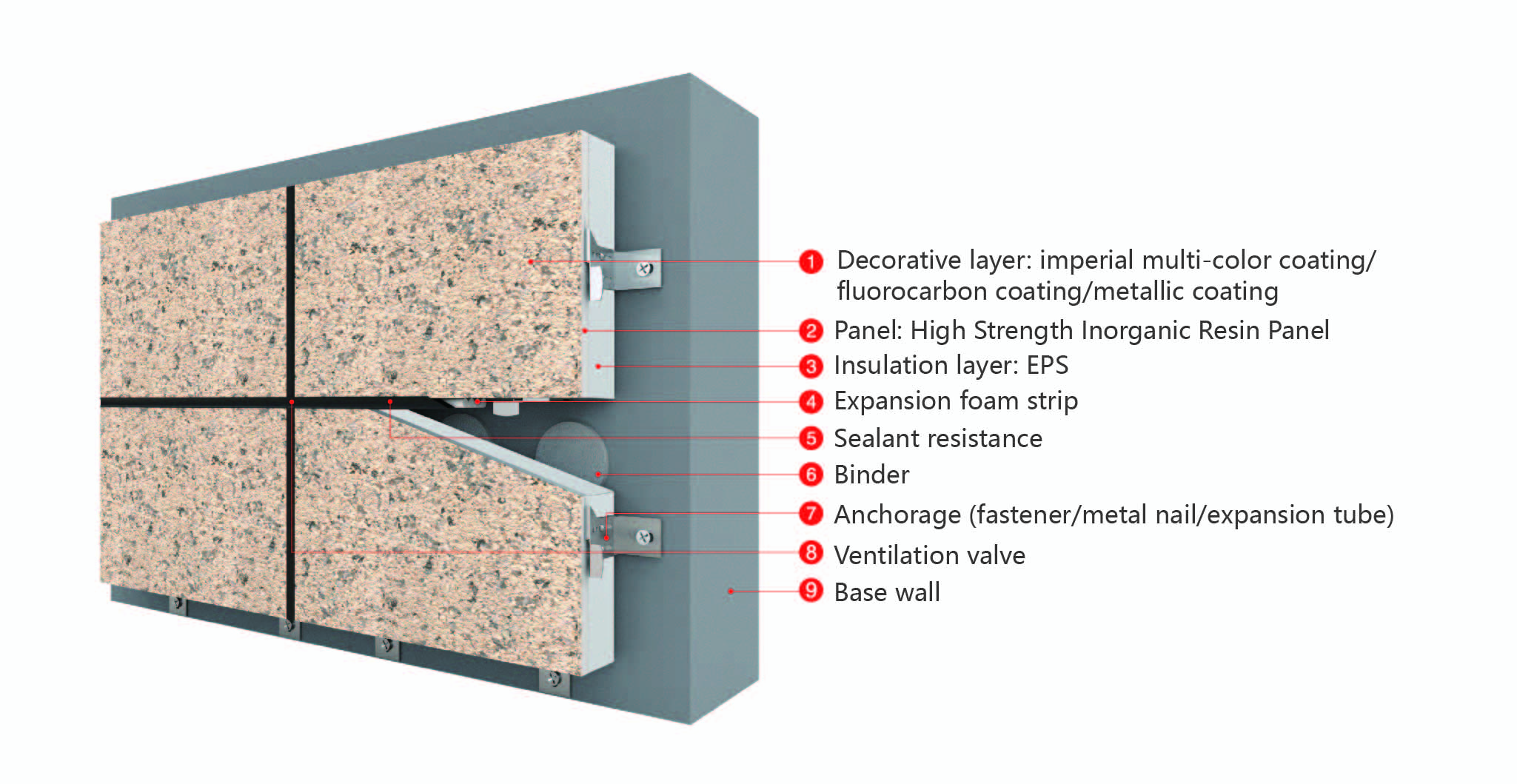 1 Decorative layer: imperial multi-color coating/ fluorocarbon coating/metallic coating
2 Panel: High Strength Inorganic Resin Panel
3 Insulation layer: EPS
4 Expansion foam strip
5 Sealant resistance
6 Binder
7 Anchorage (fastener/metal nail/expansion tube)
8 Ventilation valve
9 Base wall